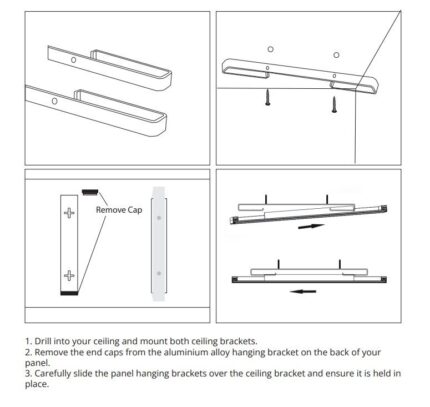 Remove Cap

1. Drill into your ceiling and mount both ceiling brackets.
2. Remove the end caps from the aluminium alloy hanging bracket on the back of your panel.
3. Carefully slide the panel hanging brackets over the ceiling bracket and ensure it is held in place.